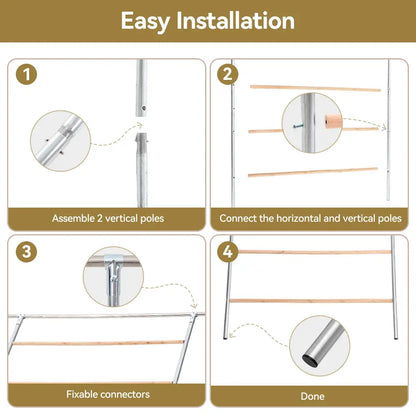 Easy Installation

1

Assemble 2 vertical poles

2

Connect the horizontal and vertical poles

3

Fixable connectors

4

Done